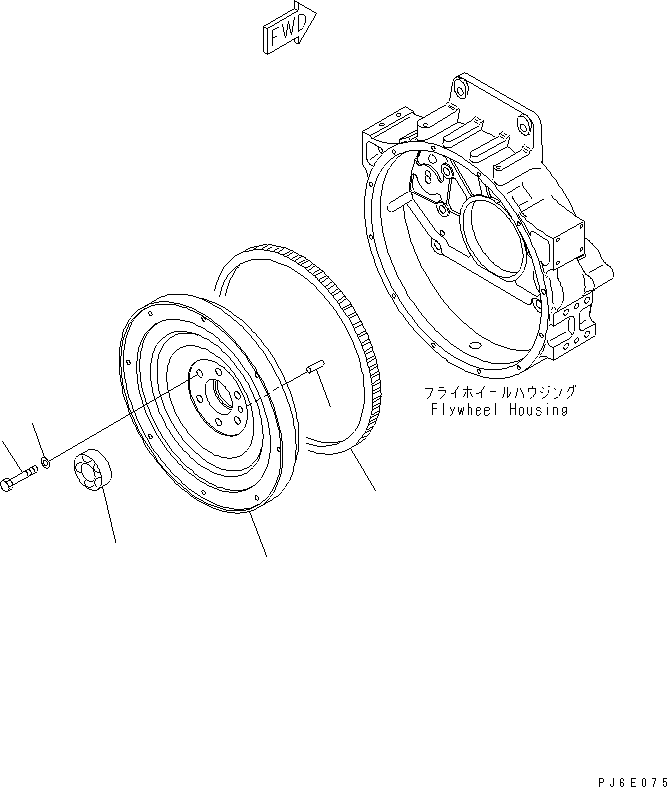 FWD

フライホイールハウジング
Flywheel Housing

PJ6E075