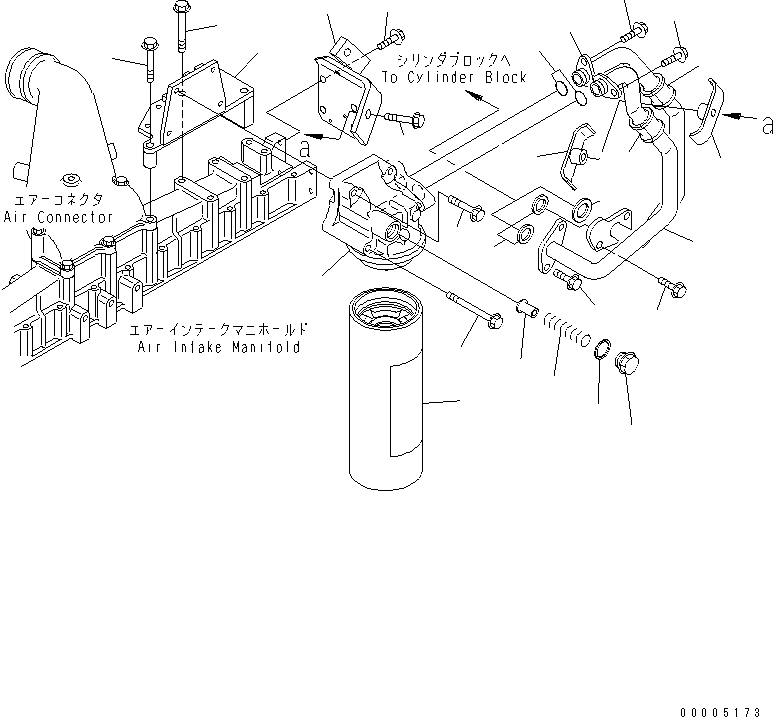 シリンダブロックへ
To Cylinder Block

a

a

エアーコネクタ
Air Connector

エアーインテークマニホールド
Air Intake Manifold

00005173