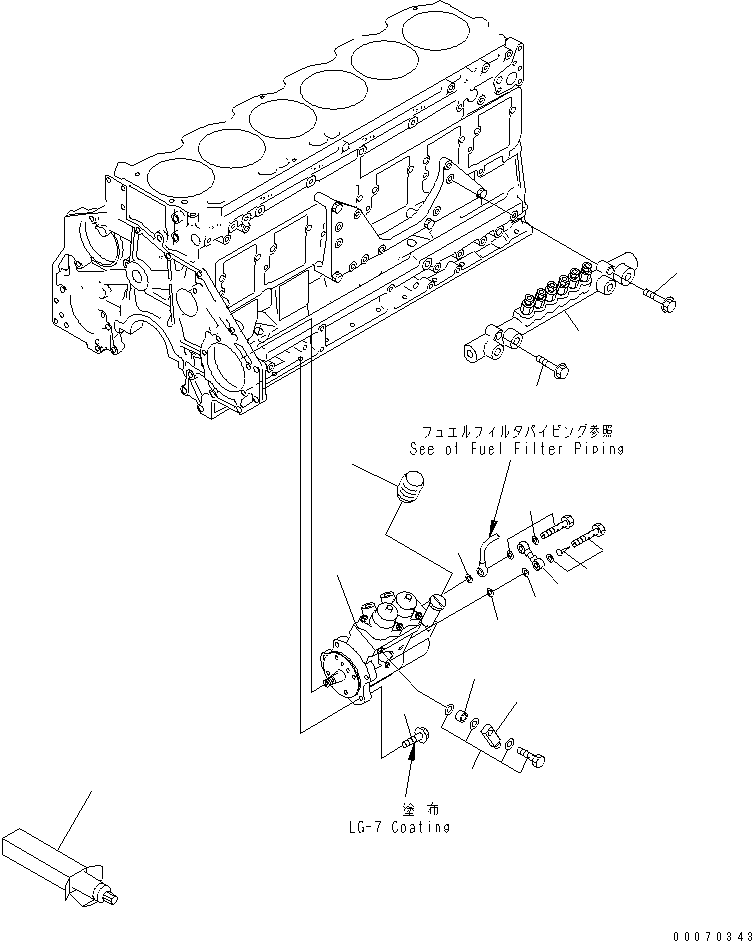 フュエルフィルタパイピング参照
See of Fuel Filter Piping

塗 布
LG-7 Coating

00070343