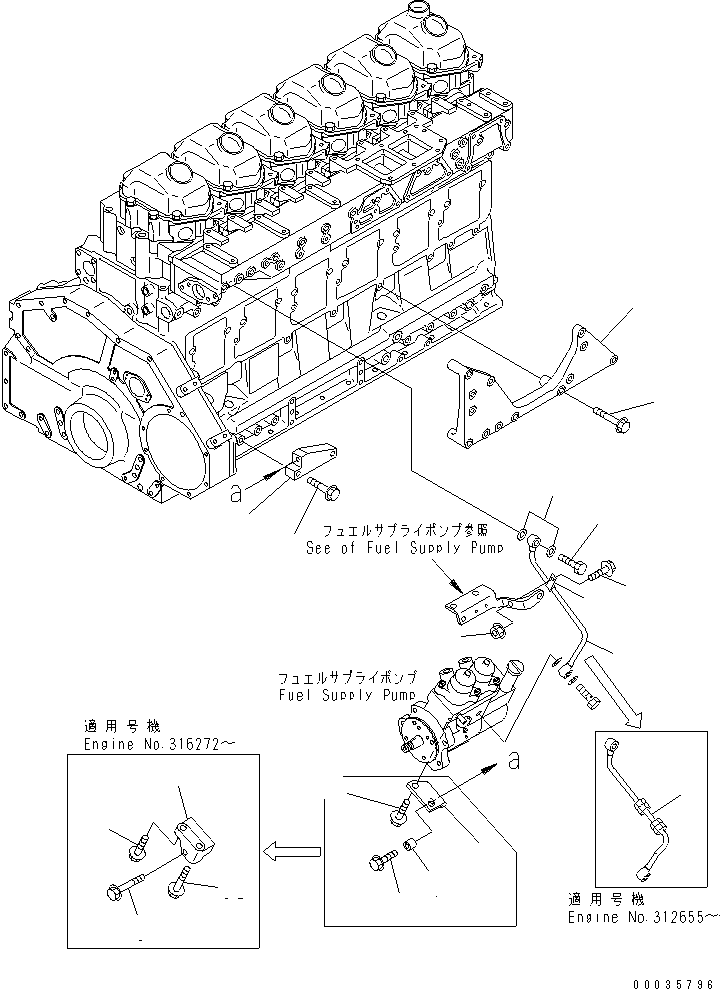 a

フュエルサプライポンプ参照
See of Fuel Supply Pump

フュエルサプライポンプ
Fuel Supply Pump

適用号機
Engine No.316272~

a

適用号機
Engine No.312655~

00035796