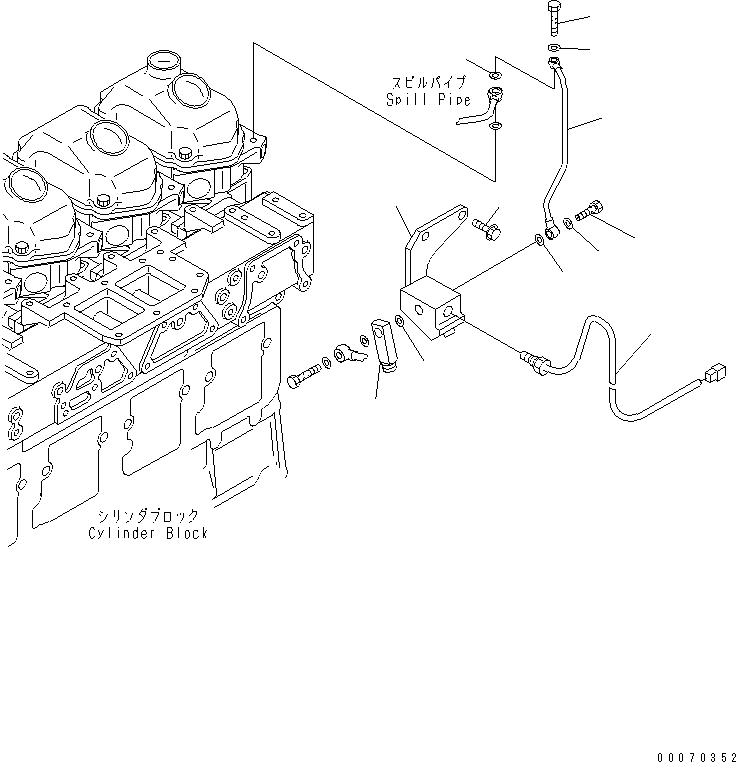 スピルパイプ
Spill Pipe

シリンダブロック
Cylinder Block

00070352