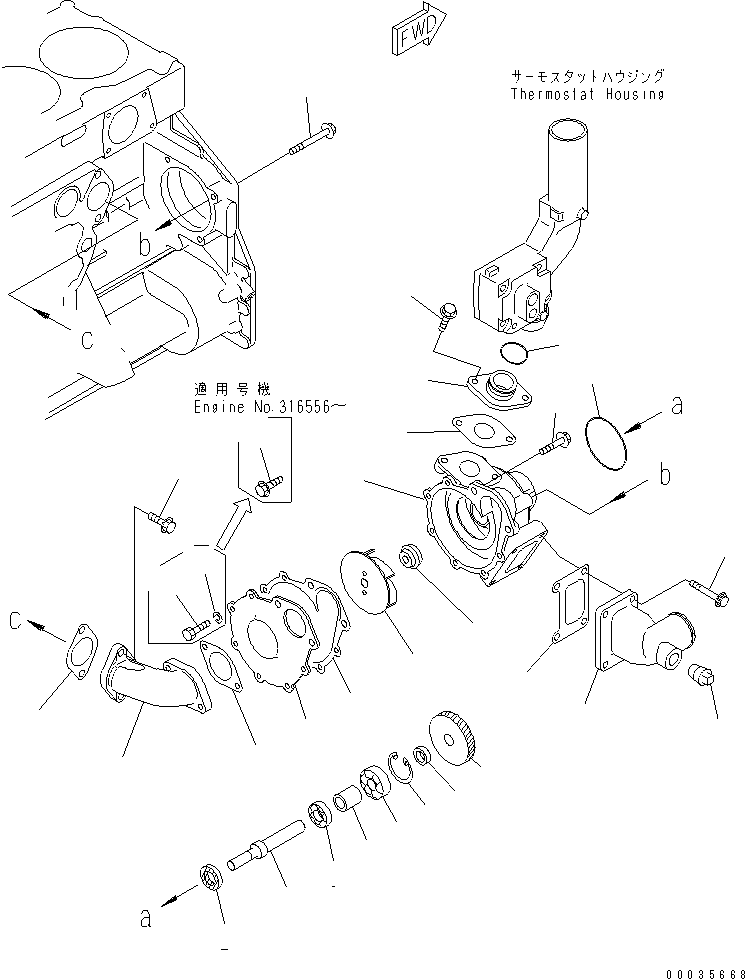 FWD

サーモスタットハウジング
Thermostat Housing

b

c

適用号機
Engine No.316556~

a

b

c

a

00035668