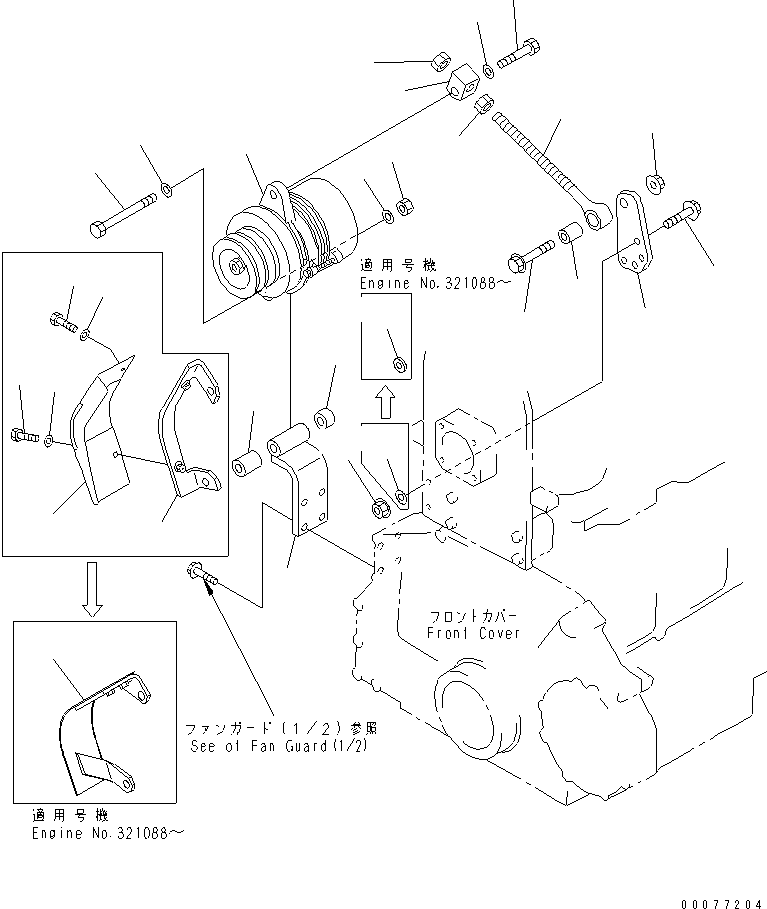 適用号機
Engine No.321088～

フロントカバー
Front Cover

ファンガード(1/2)参照
See of Fan Guard(1/2)

適用号機
Engine No.321088～

00077204