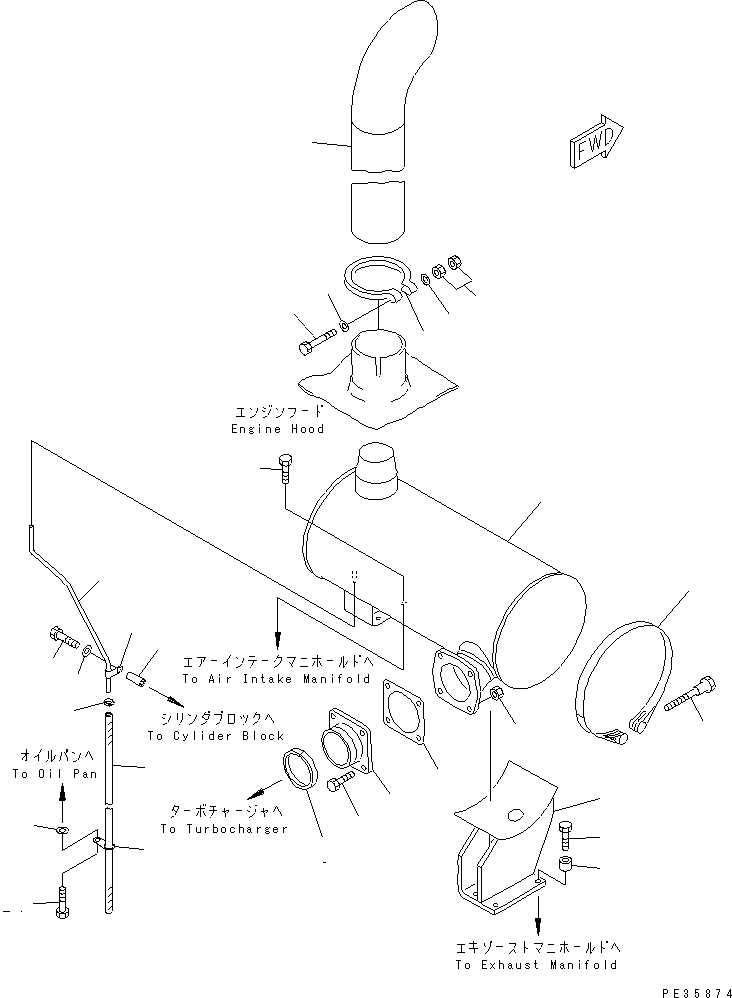 FWD

エンジンフード
Engine Hood

エアーインテークマニホールドへ
To Air Intake Manifold

シリンダブロックへ
To Cylider Block

オイルパンへ
To Oil Pan

ターボチャージャへ
To Turbocharger

エキゾーストマニホールドへ
To Exhaust Manifold

PE35874