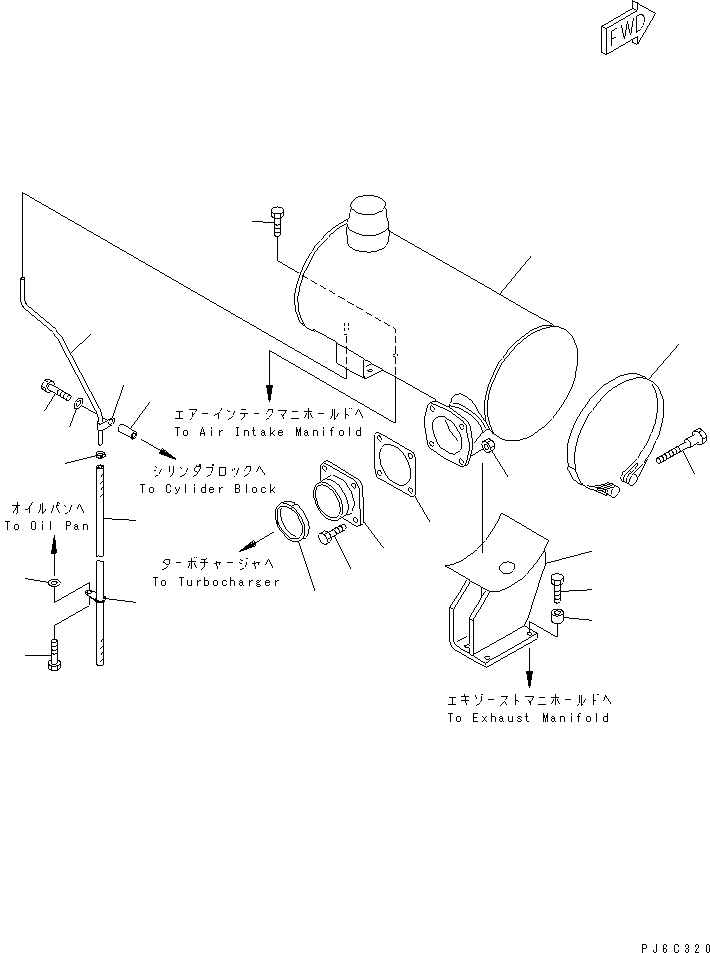 FWD

エアーインテークマニホールドへ
To Air Intake Manifold

シリンダブロックへ
To Cylider Block

オイルパンへ
To Oil Pan

ターボチャージャへ
To Turbocharger

エキゾーストマニホールドへ
To Exhaust Manifold

PJ6C320