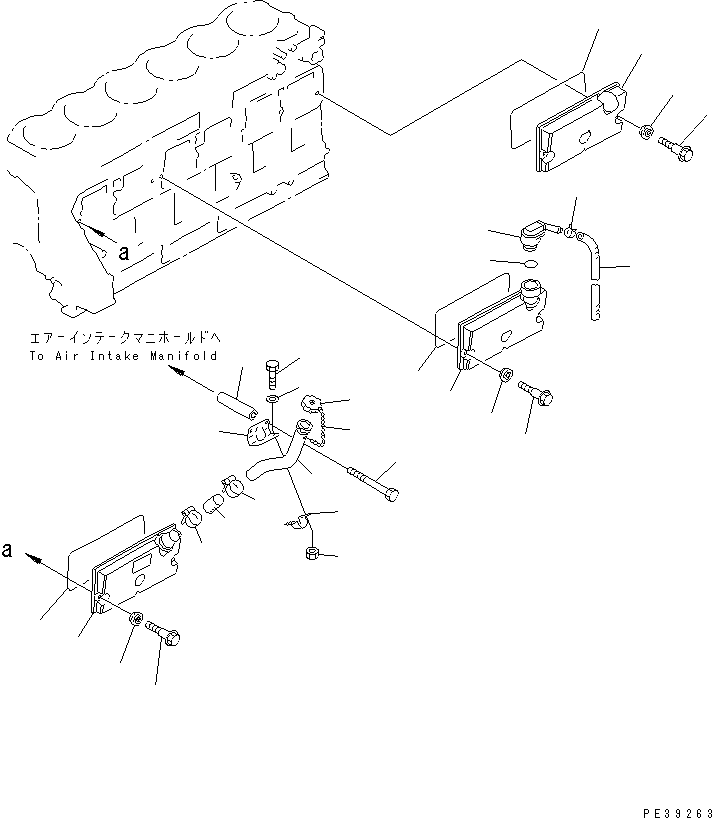 a

エアーインテークマニホールドへ
To Air Intake Manifold

a

PE39263