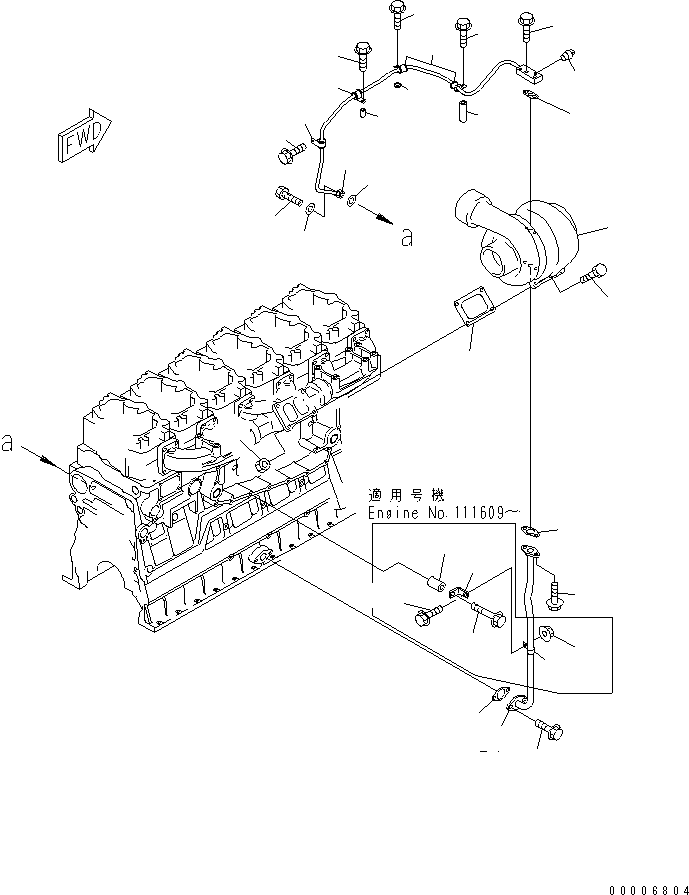 FWD

a

a

適用号機
Engine No.111609~

00006804