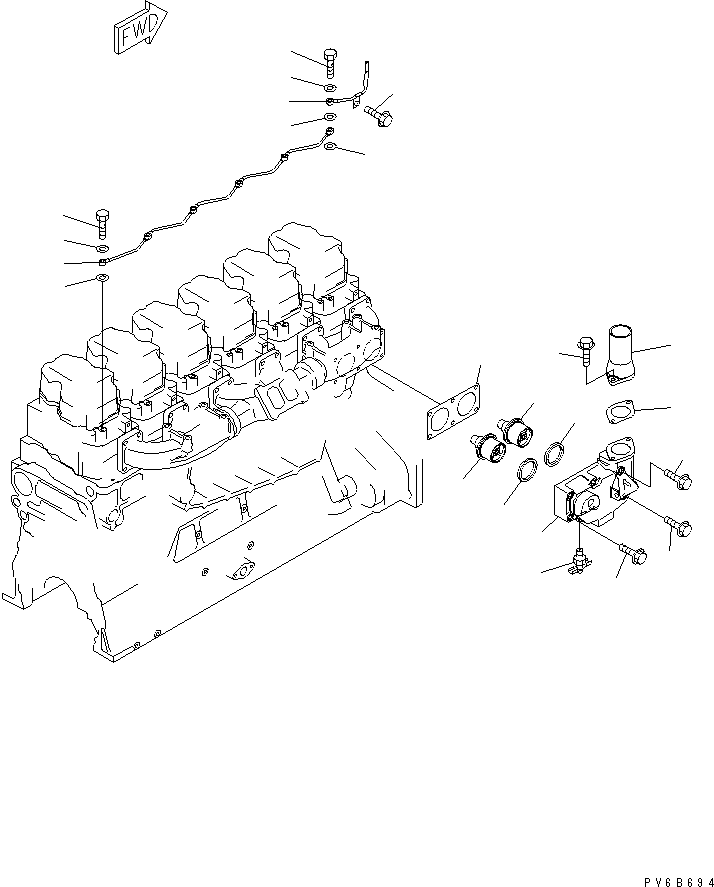 FWD

PV6B694