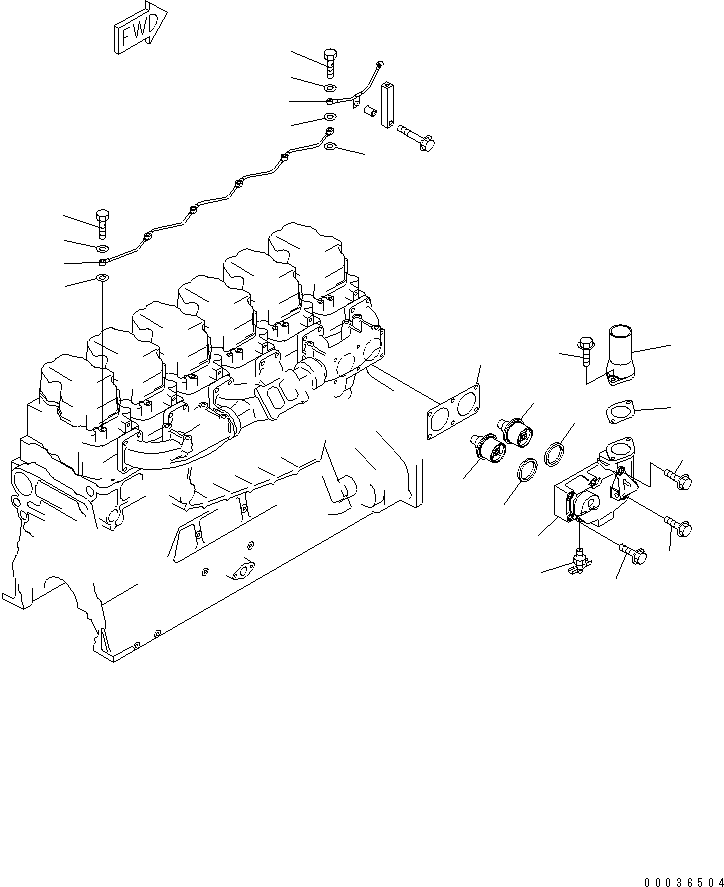 FWD

A

00036504