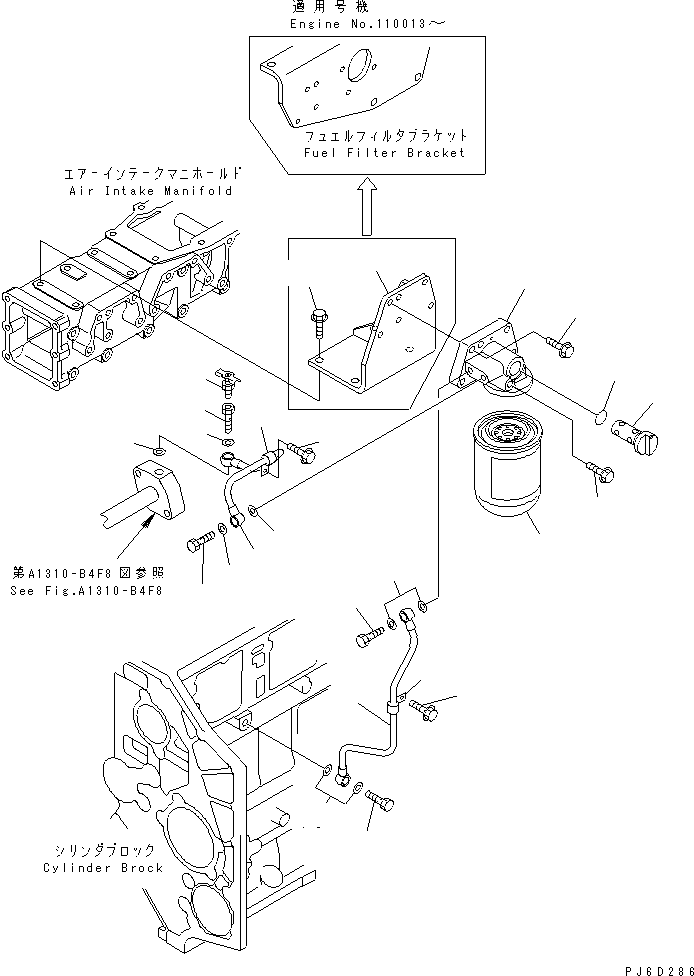 適用号機
Engine No.110013～

フュエルフィルタブラケット
Fuel Filter Bracket

エアーインテークマニホールド
Air Intake Manifold

第A1310-B4F8図参照
See Fig.A1310-B4F8

シリンダブロック
Cylinder Brock

PJ6D286