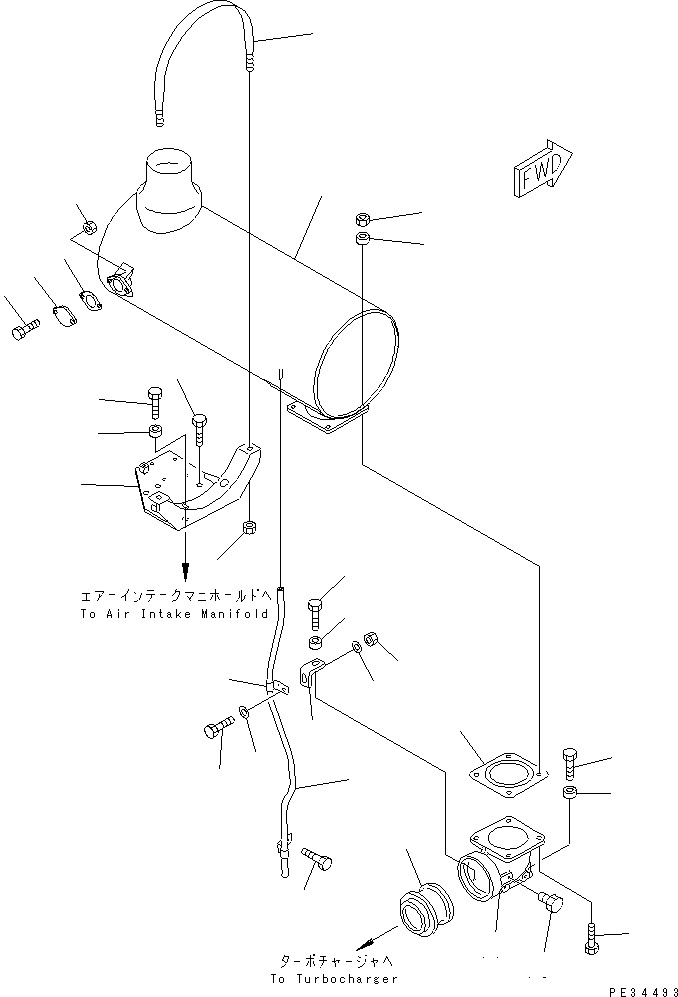 FWD

エアーインテークマニホールドへ
To Air Intake Manifold

ターボチャージャへ
To Turbocharger

PE34493