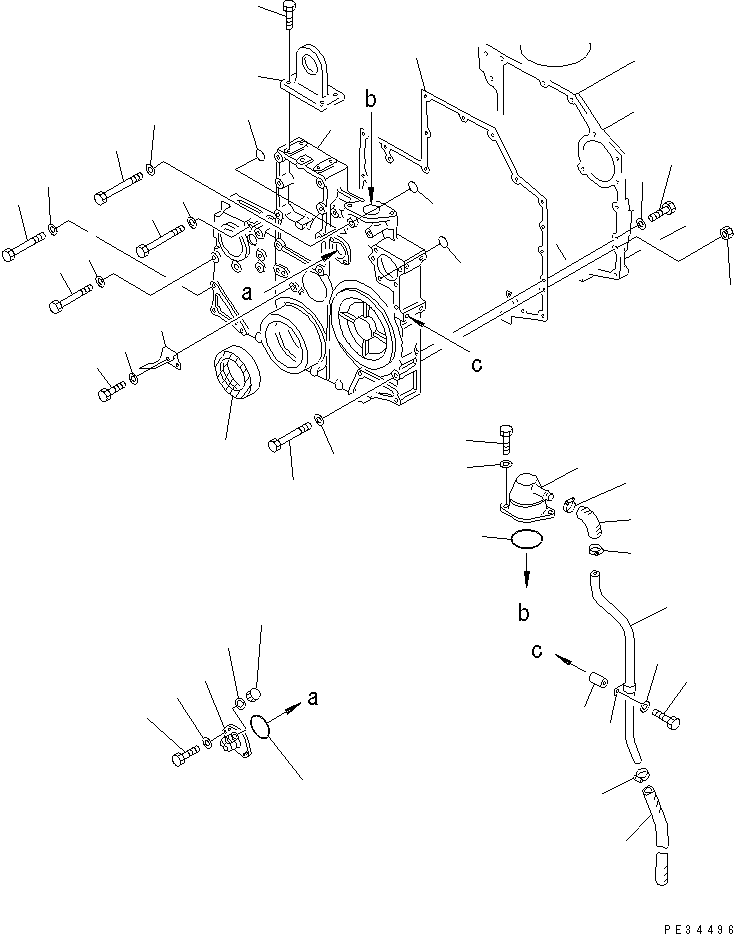 b
a
c
b
c
a
PE34496