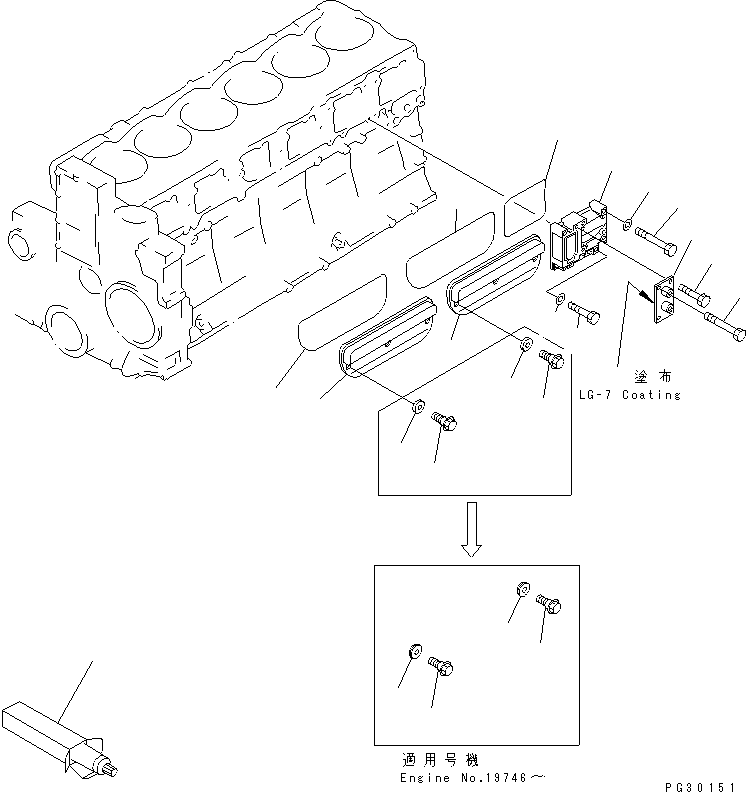 塗布
LG-7 Coating

適用号機
Engine No.19746～

PG30151