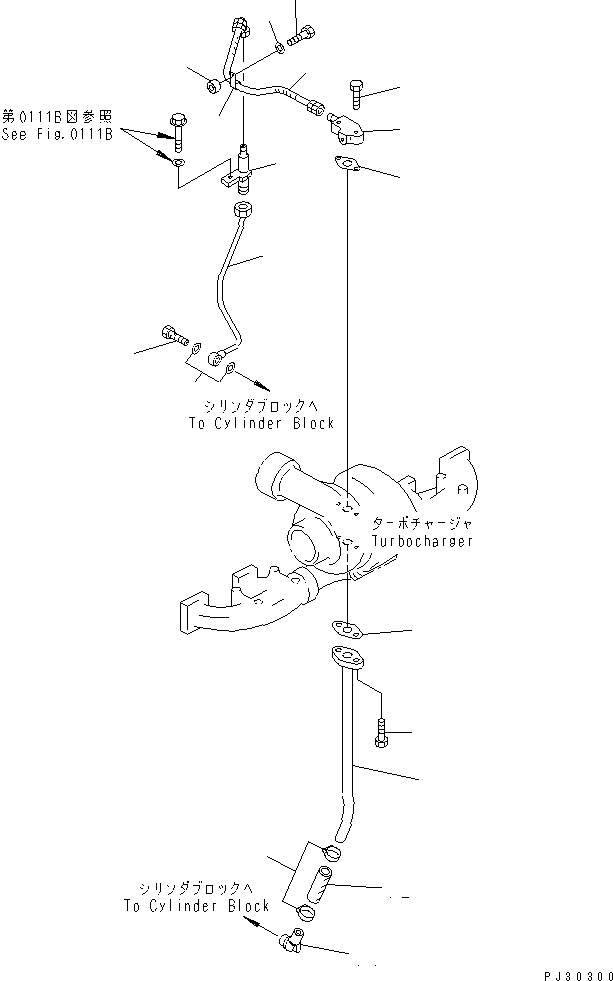 第0111B図参照
See Fig.0111B

シリンダブロックへ
To Cylinder Block

ターボチャージャ
Turbocharger

シリンダブロックへ
To Cylinder Block

PJ30300