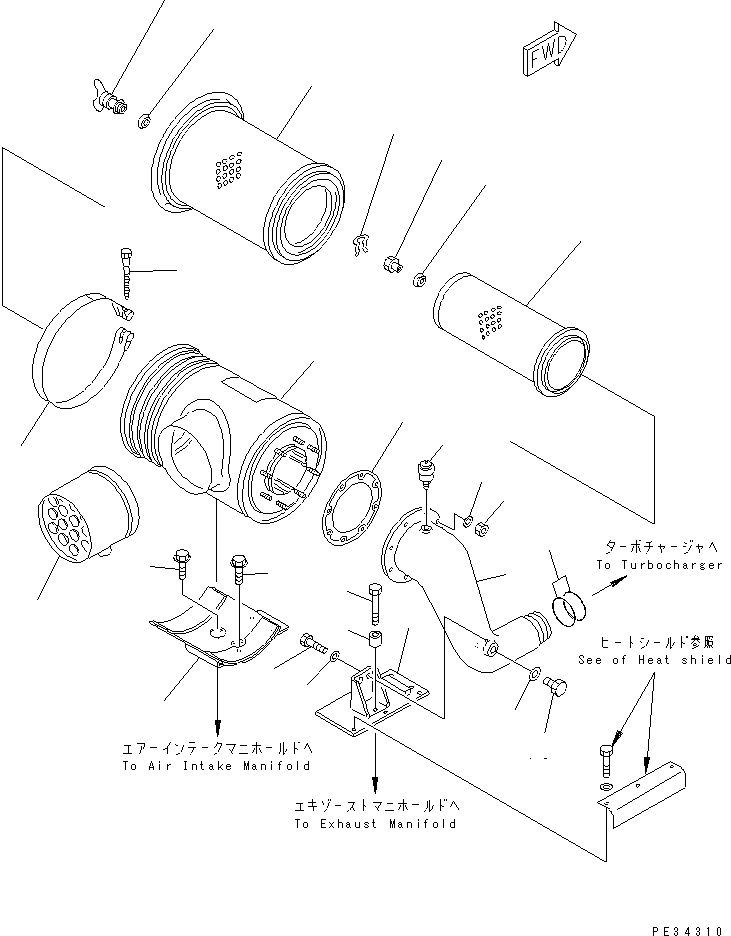 FWD

ターボチャージャへ
To Turbocharger

ヒートシールド参照
See of Heat shield

エアーインテークマニホールドへ
To Air Intake Manifold

エキゾーストマニホールドへ
To Exhaust Manifold

PE34310