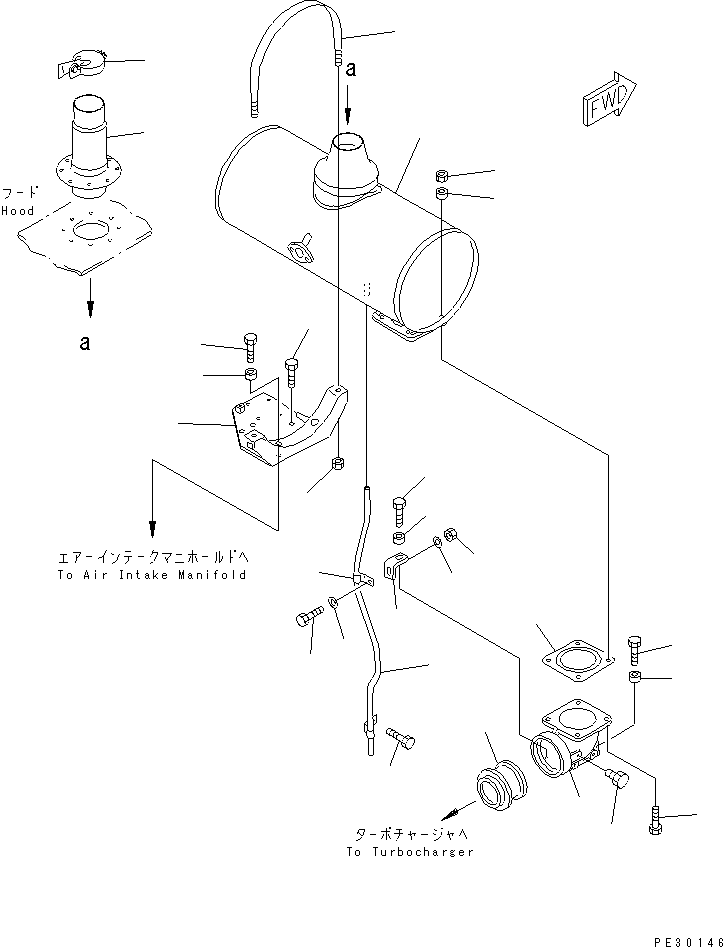 a

FWD

フード
Hood

a

エアーインテークマニホールドへ
To Air Intake Manifold

ターボチャージャへ
To Turbocharger

PE30146