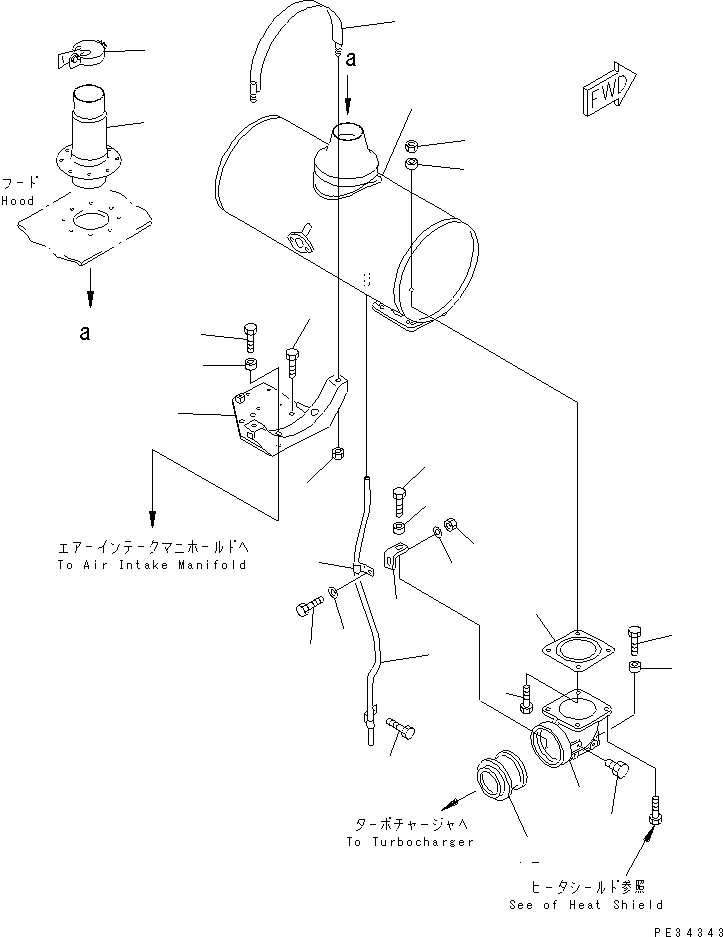 a

FWD

フード
Hood

a

エアーインテークマニホールドへ
To Air Intake Manifold

ターボチャージャへ
To Turbocharger

ヒータシールド参照
See of Heat Shield

PE34343