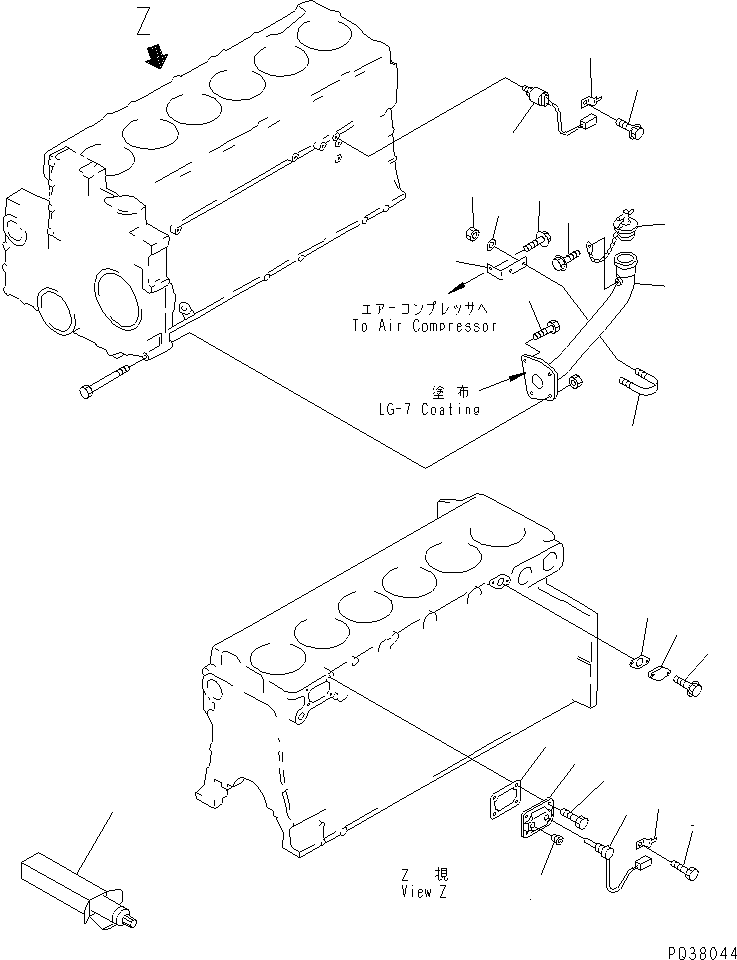 Z

エアーコンプレッサへ
To Air Compressor

塗 布
LG-7 Coating

Z 視
View Z

PD38044