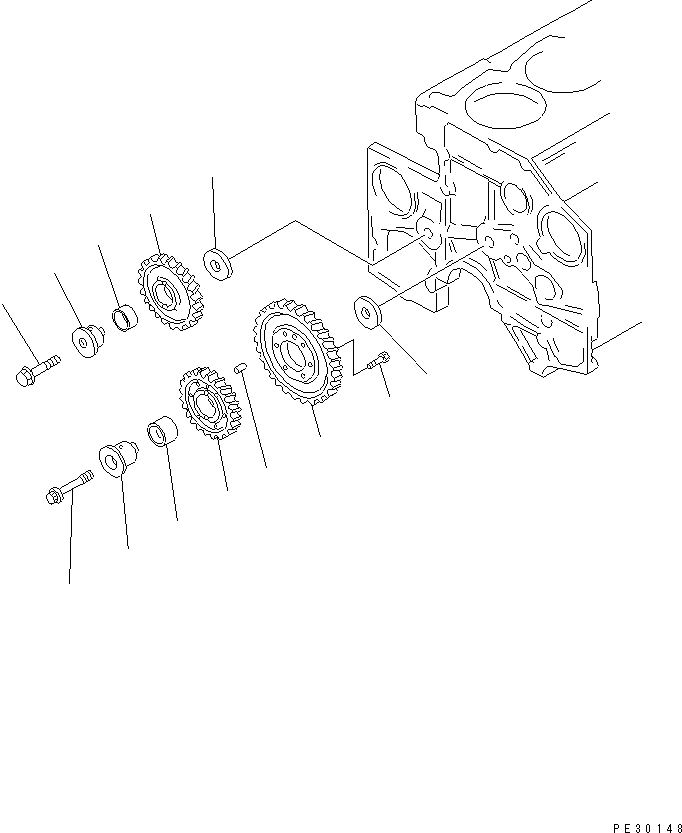 PE30148