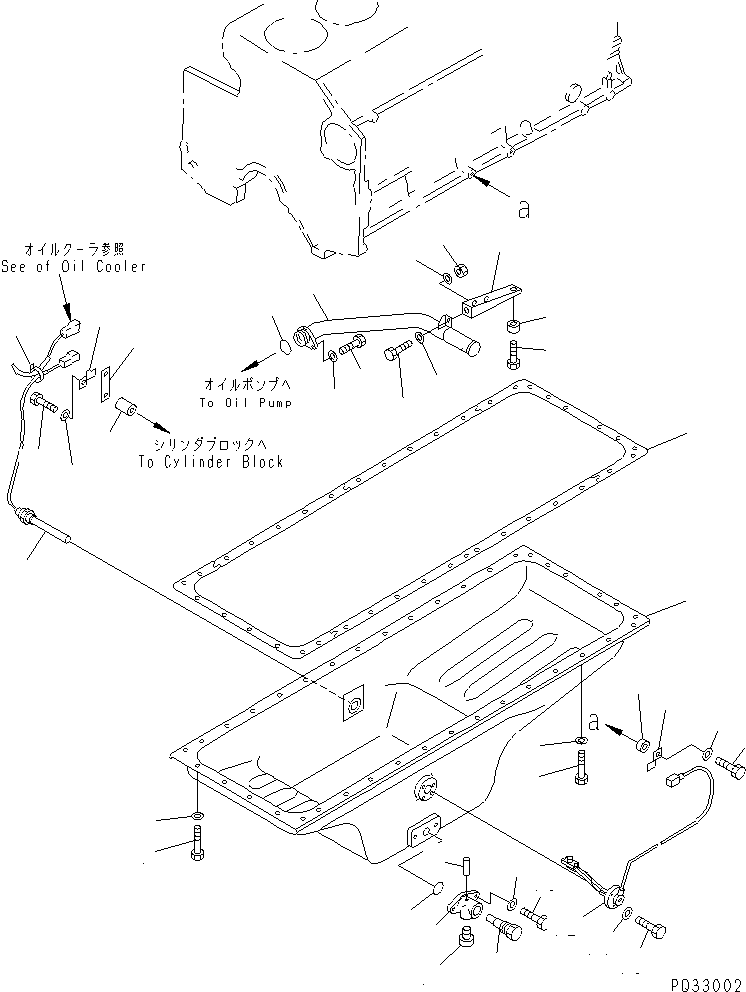 a

オイルクーラ参照
See of Oil Cooler

オイルポンプへ
To Oil Pump

シリンダブロックへ
To Cylinder Block

a

P033002