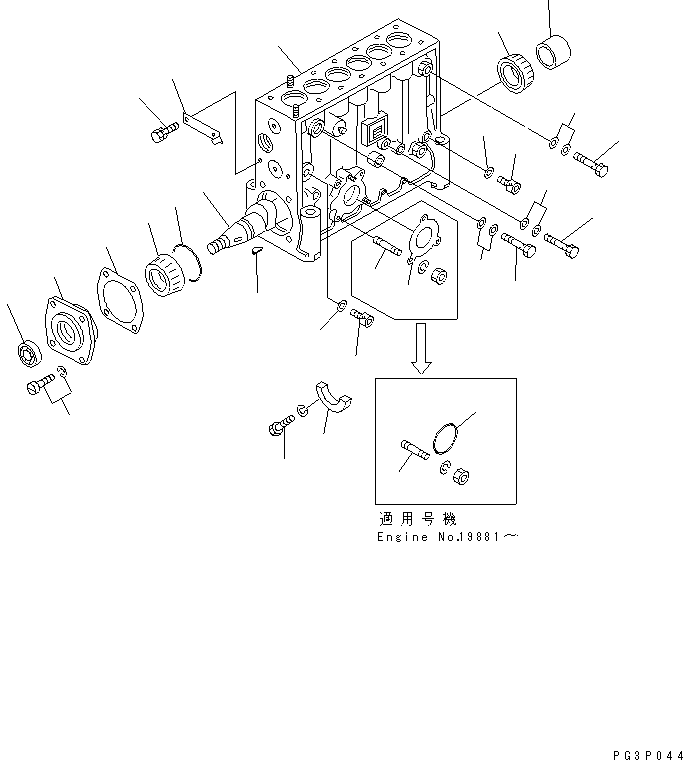 適用号機
Engine No.19881～

PG3P044