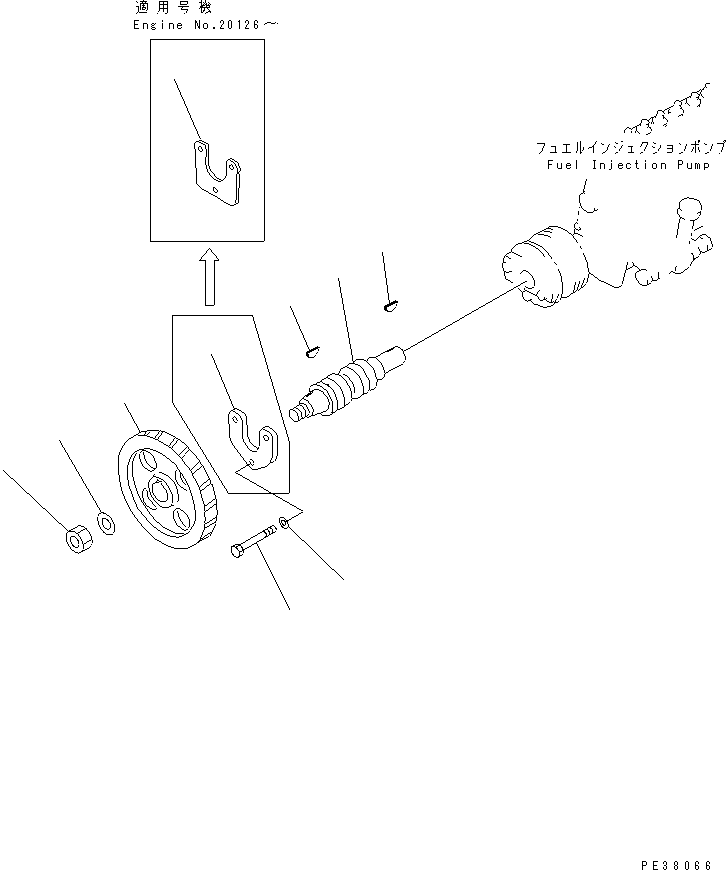 適用号機
Engine No.20126～

フュエルインジェクションポンプ
Fuel Injection Pump

PE38066