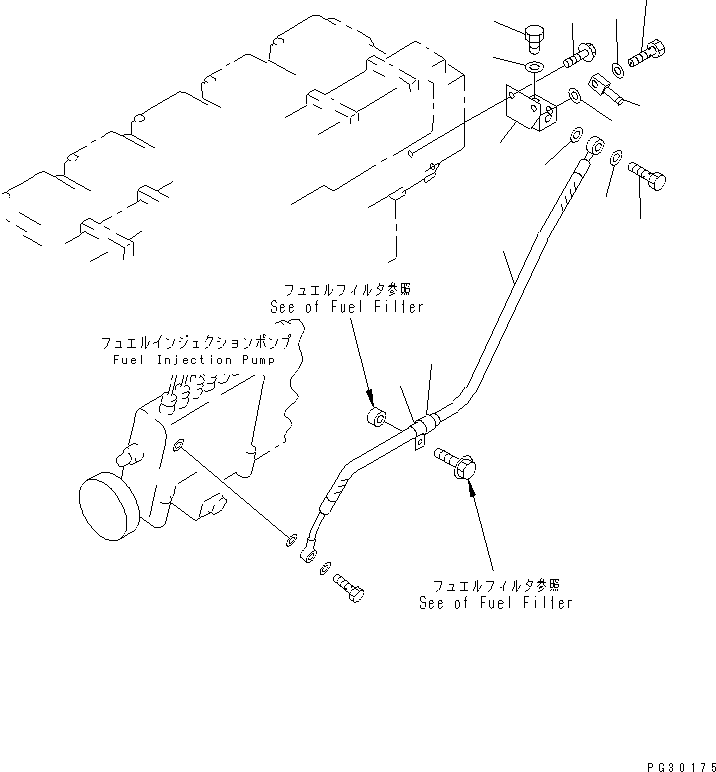 フュエルフィルタ参照
See of Fuel Filter

フュエルインジェクションポンプ
Fuel Injection Pump

フュエルフィルタ参照
See of Fuel Filter

PG30175