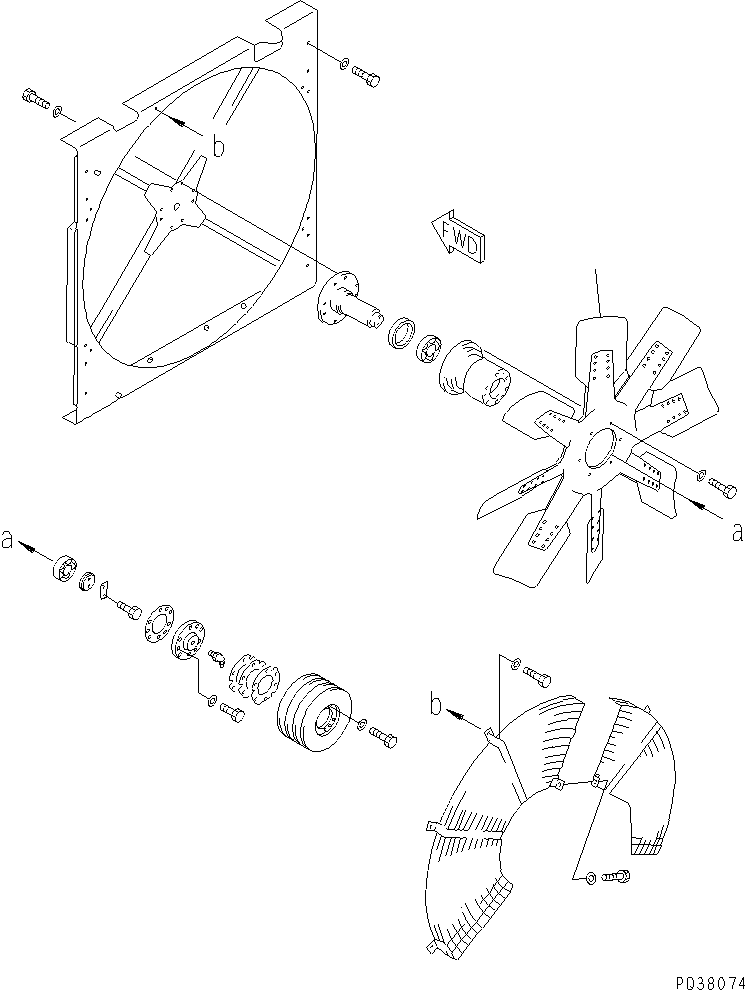 b

FWD

a

a

b

PD38074