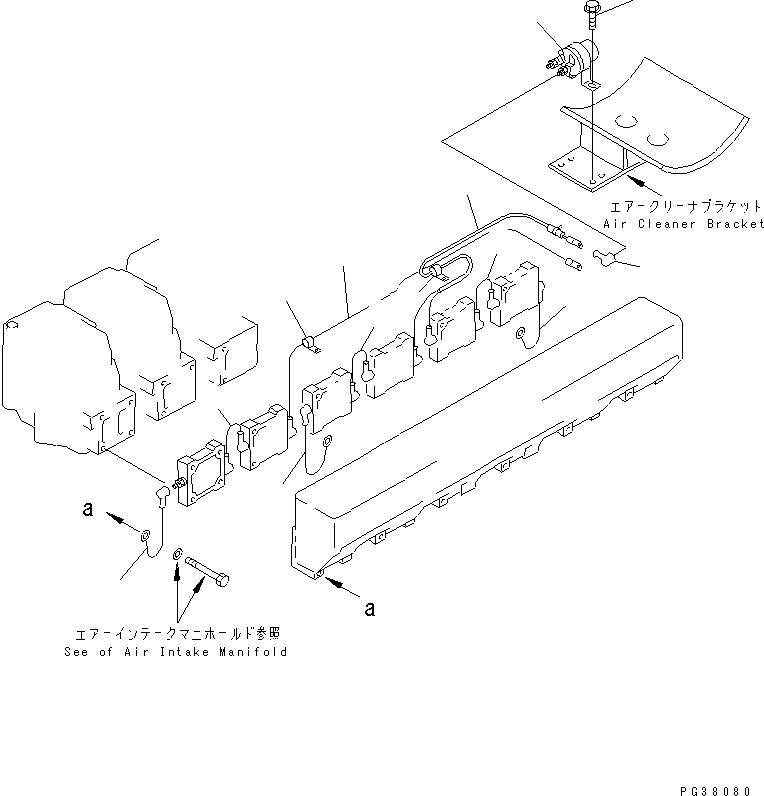 エアークリーナブラケット
Air Cleaner Bracket

a

a

エアーインテークマニホールド参照
See of Air Intake Manifold

PG38080