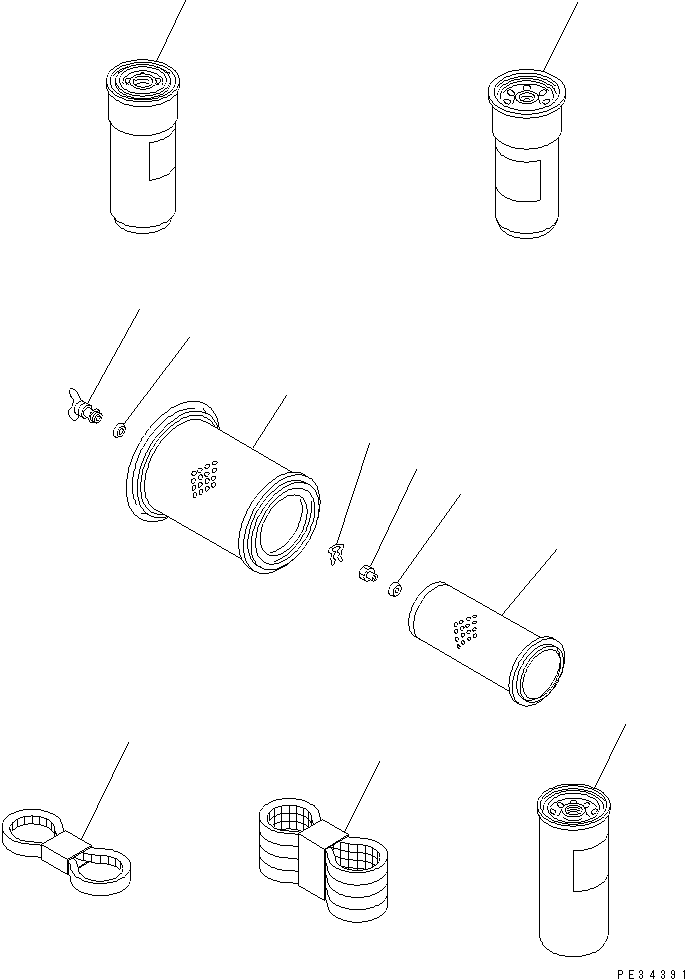 PE34391