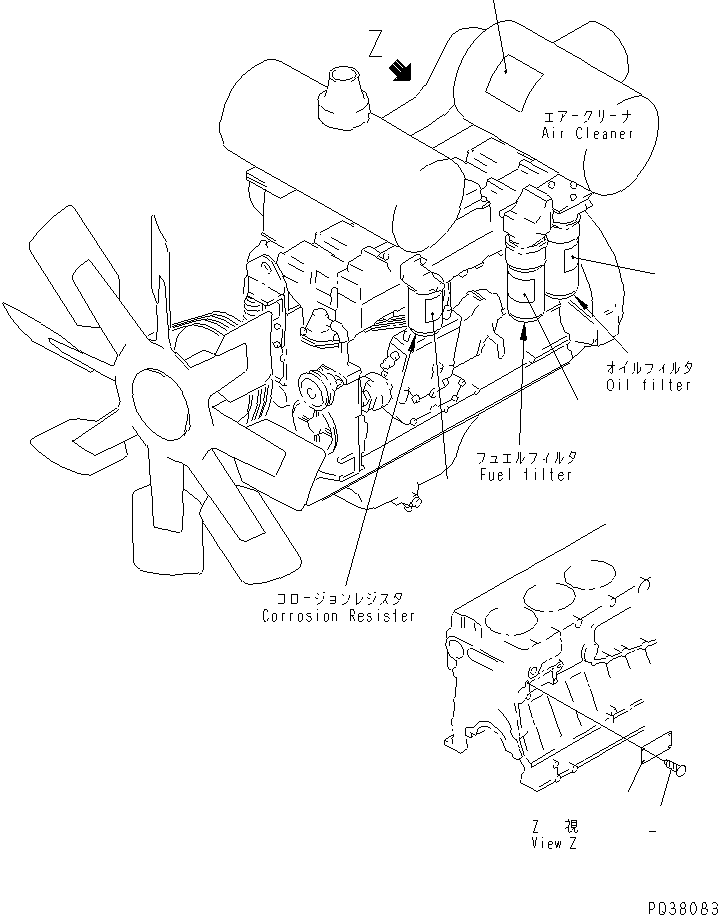 Z

エアークリーナ
Air Cleaner

オイルフィルタ
Oil filter

フュエルフィルタ
Fuel filter

コロージョンレジスタ
Corrosion Resister

Z 視
View Z

PD38083