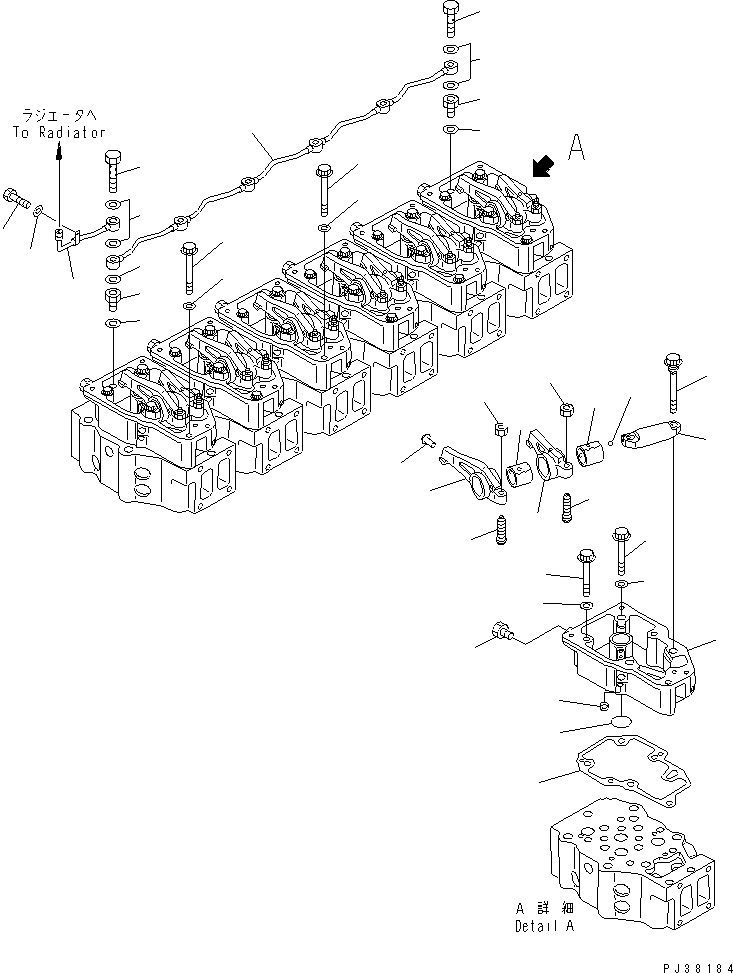 ラジエータへ
To Radiator

A

A 詳細
Detail A

PJ38184