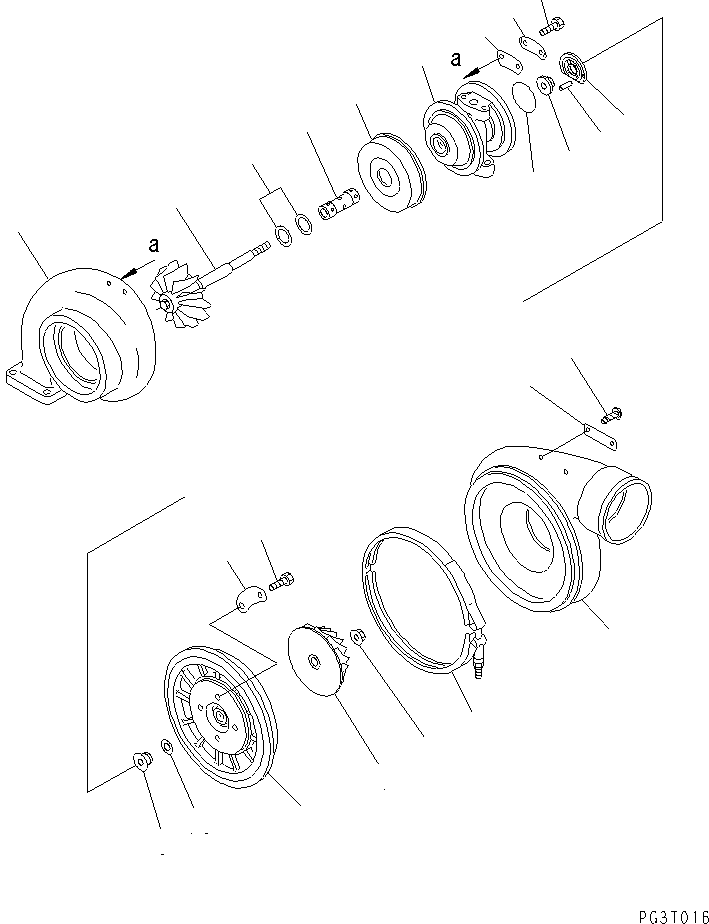 a

a

PG3T016