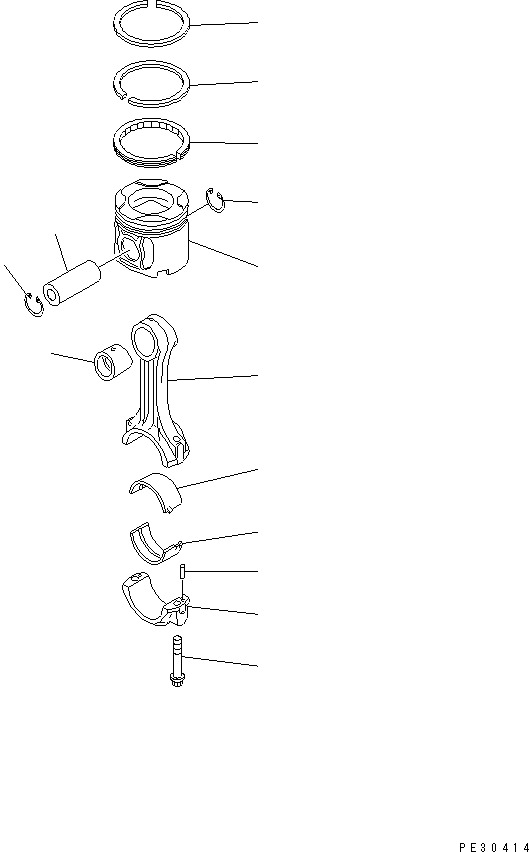 PE30414