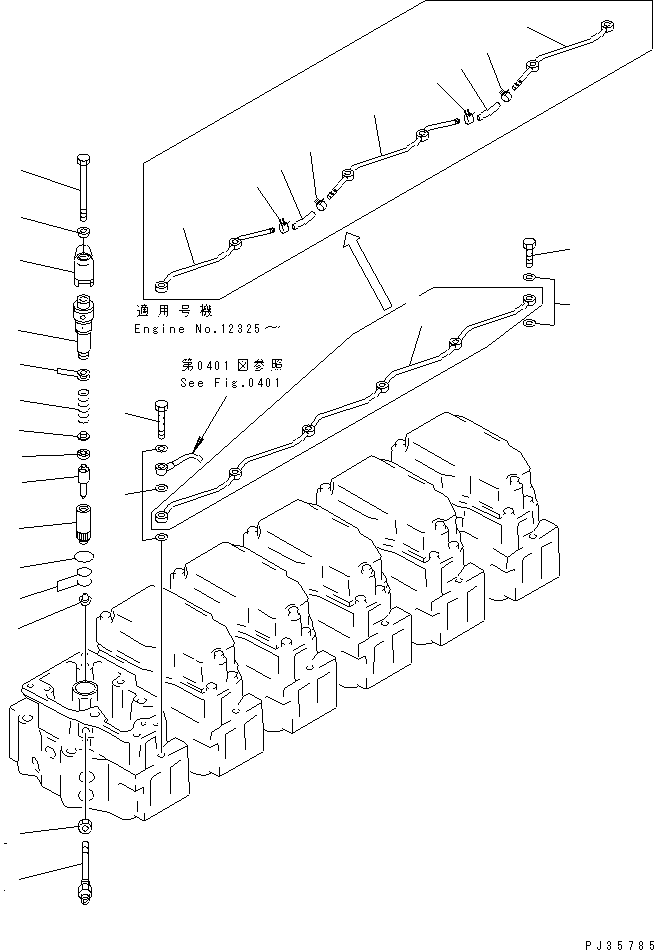 適用号機
Engine No.12325～

第0401図参照
See Fig.0401

PJ35785