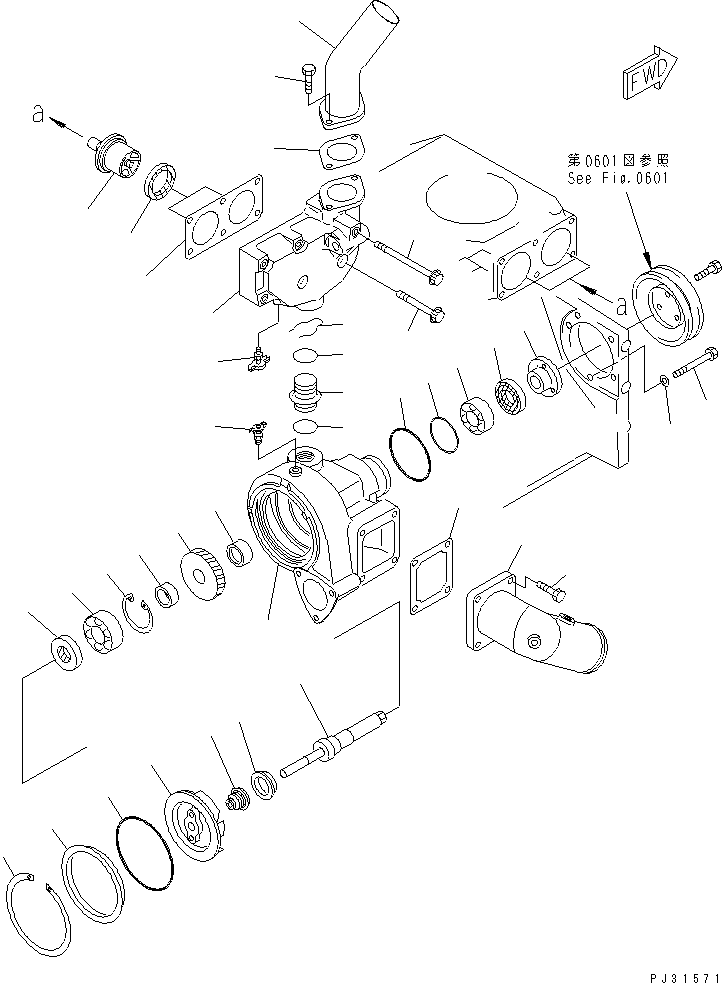 FWD

a

第0601図参照
See Fig.0601

a

PJ31571