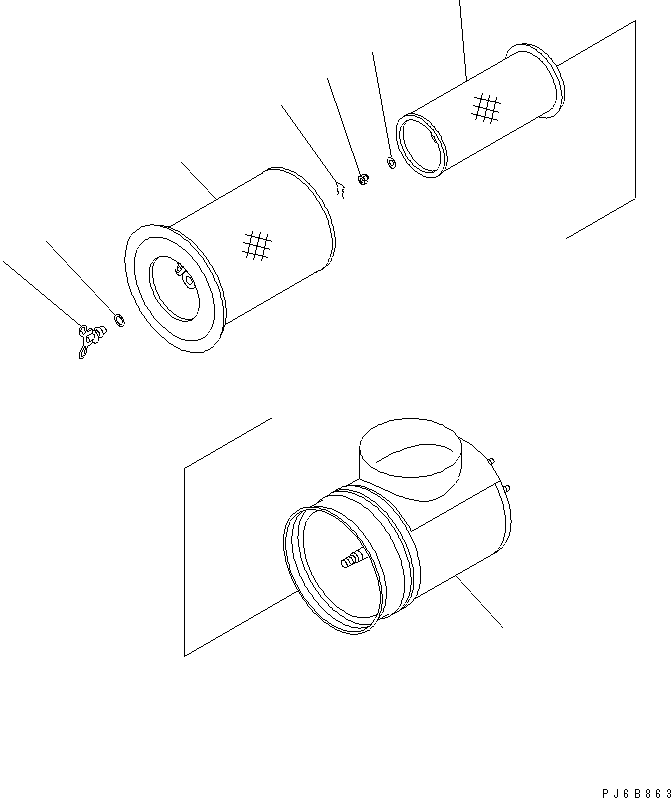 PJ6B863