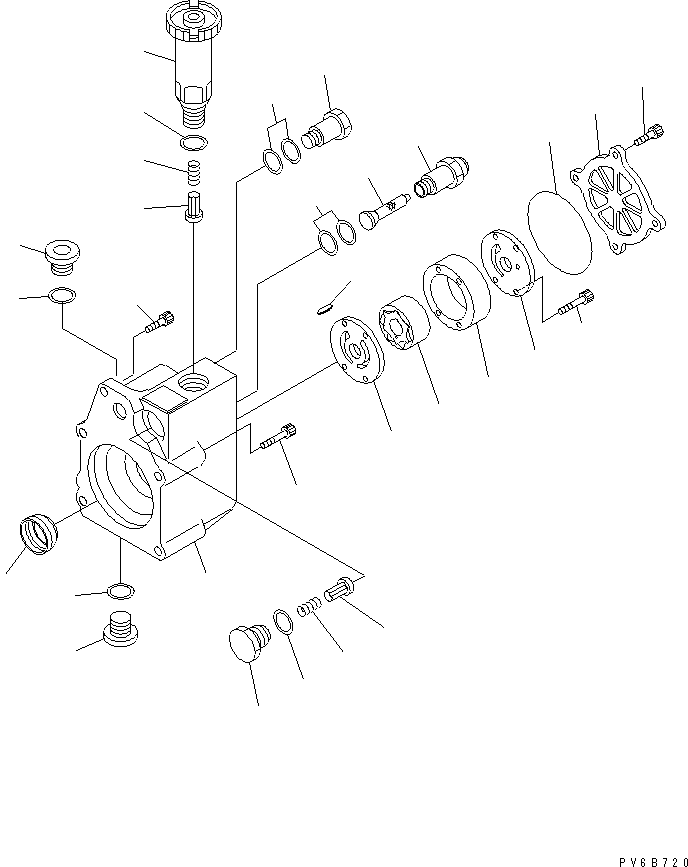 PV6B720