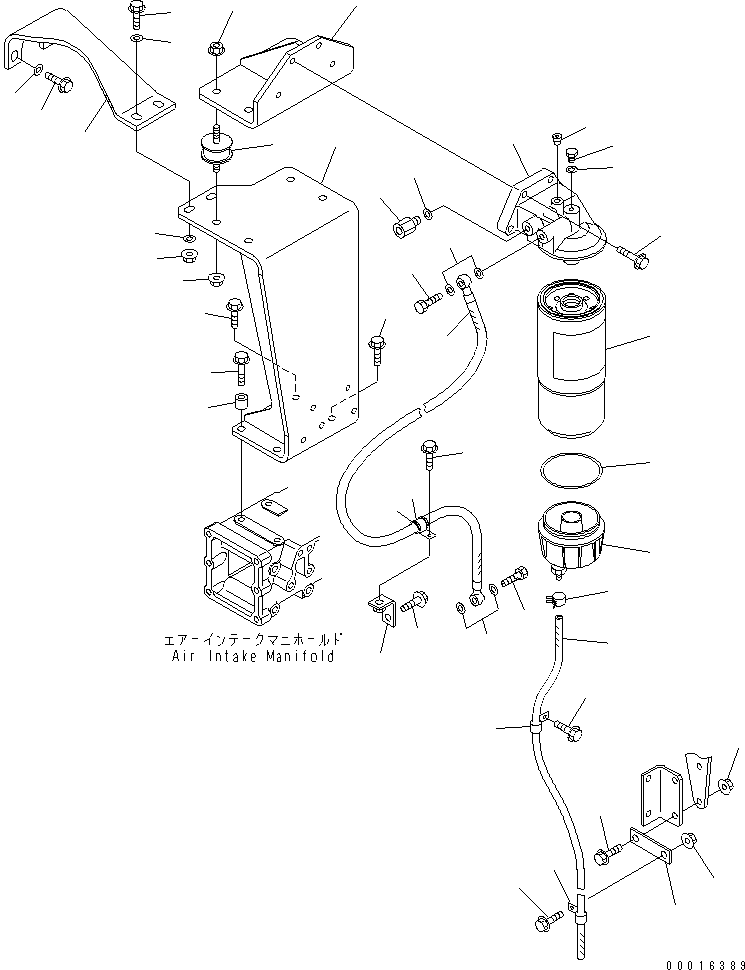 エアーインテークマニホールド
Air Intake Manifold

00016389