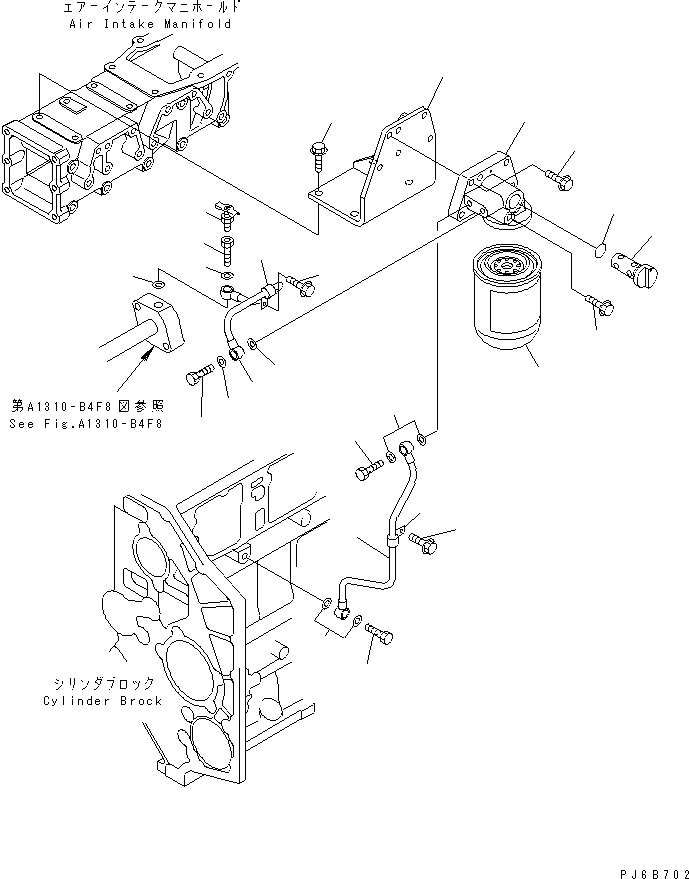 エアーインテークマニホールド
Air Intake Manifold

第A1310-B4F8図参照
See Fig.A1310-B4F8

シリンダブロック
Cylinder Brock

PJ6B702