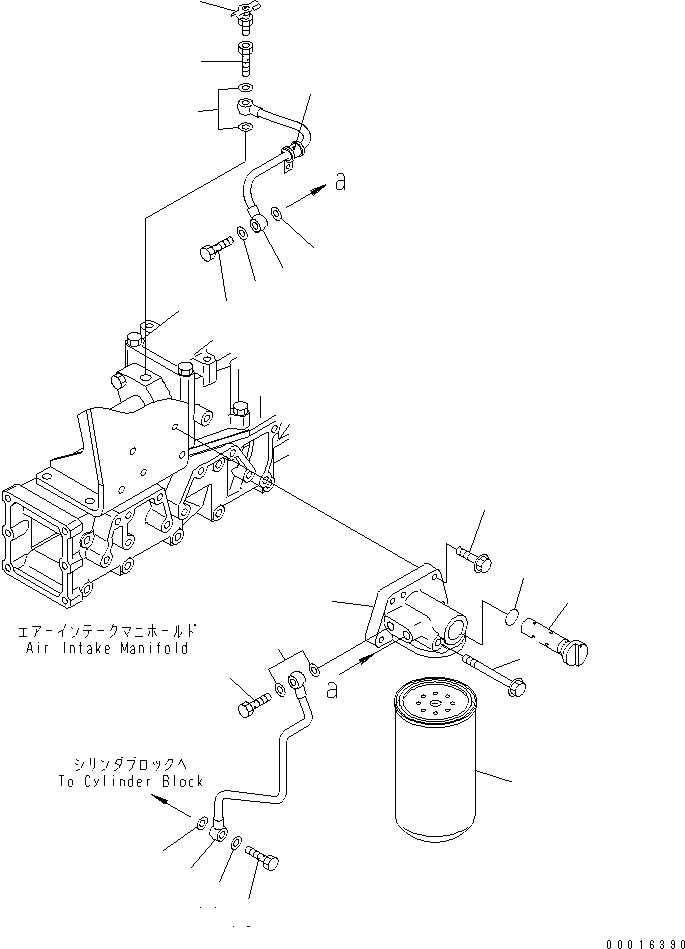 a

エアーインテークマニホールド
Air Intake Manifold

a

シリンダブロックへ
To Cylinder Block

00016390