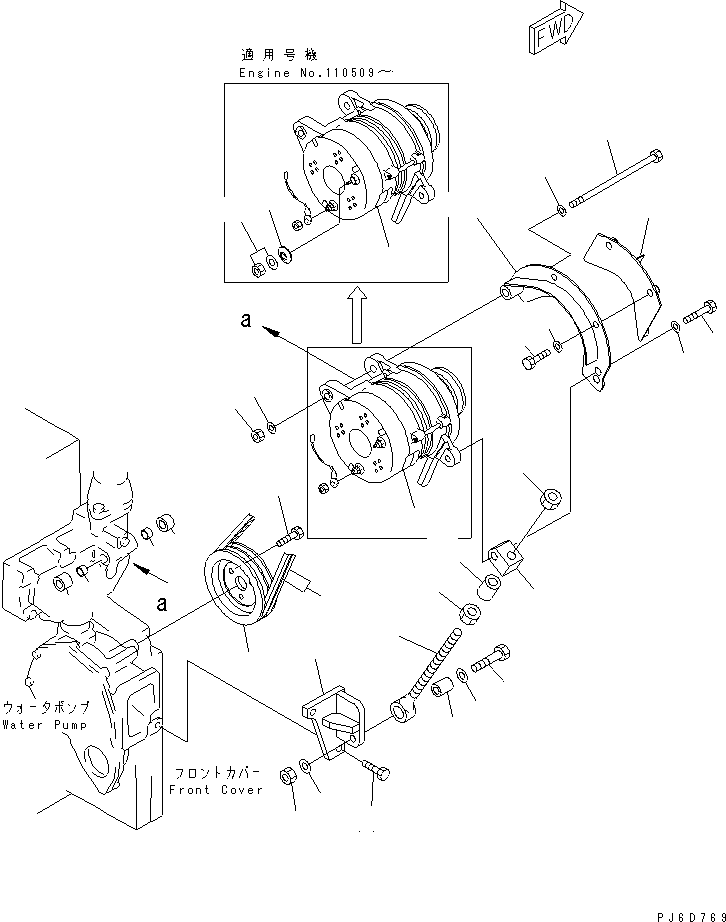 FWD

適用号機
Engine No.110509～

a

a

ウォータポンプ
Water Pump

フロントカバー
Front Cover

PJ6D769