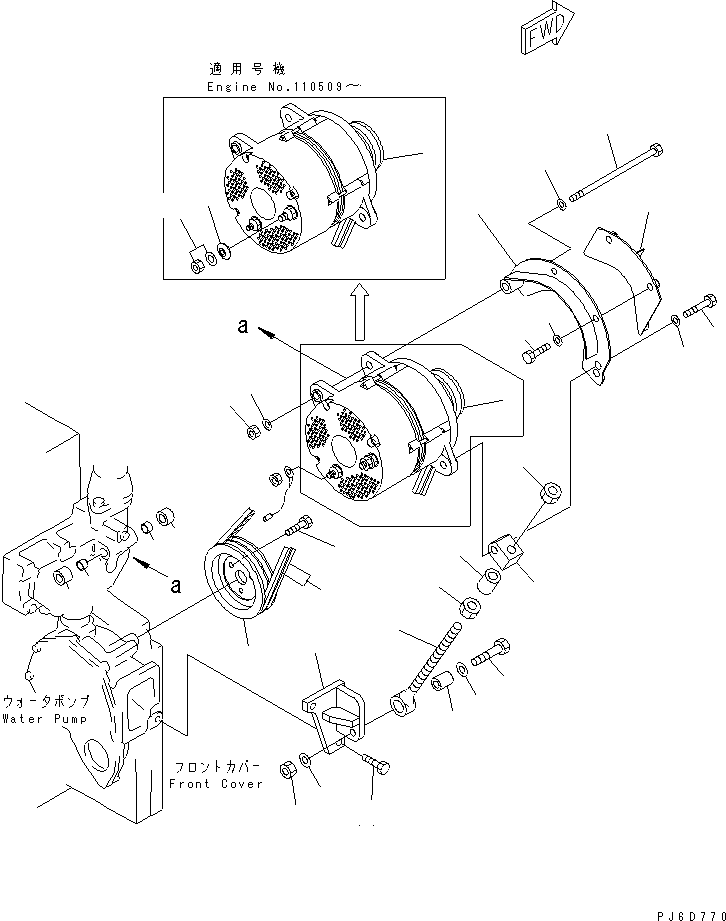 FWD

適用号機
Engine No.110509～

a

a

ウォータポンプ
Water Pump

フロントカバー
Front Cover

PJ6D770