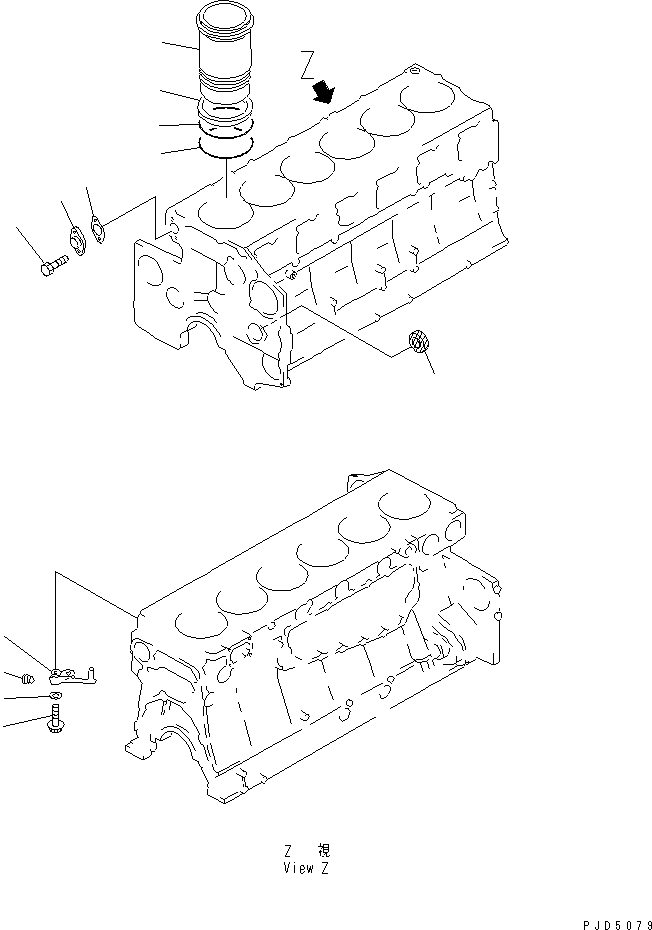 Z

Z 視
View Z

PJD5079