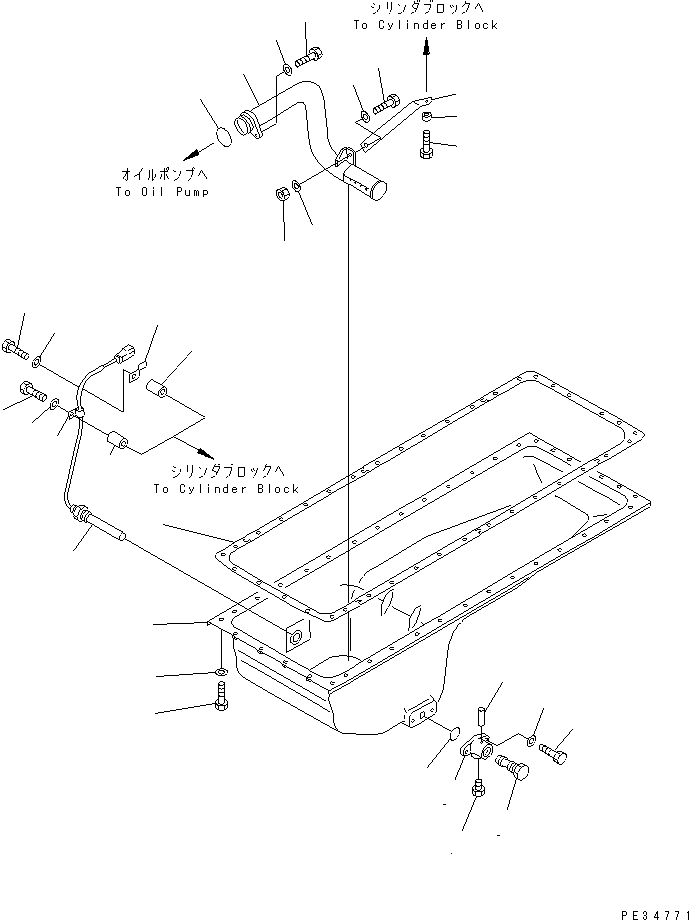 シリンダブロックへ
To Cylinder Block

オイルポンプへ
To Oil Pump

シリンダブロックへ
To Cylinder Block

PE34771