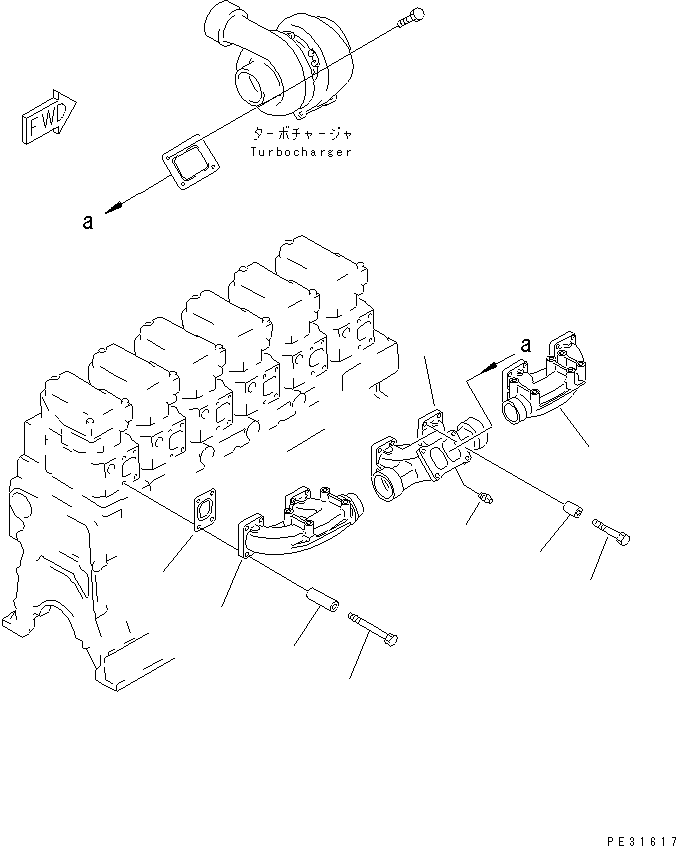 FWD

ターボチャージャ
Turbocharger

a

a

PE31617