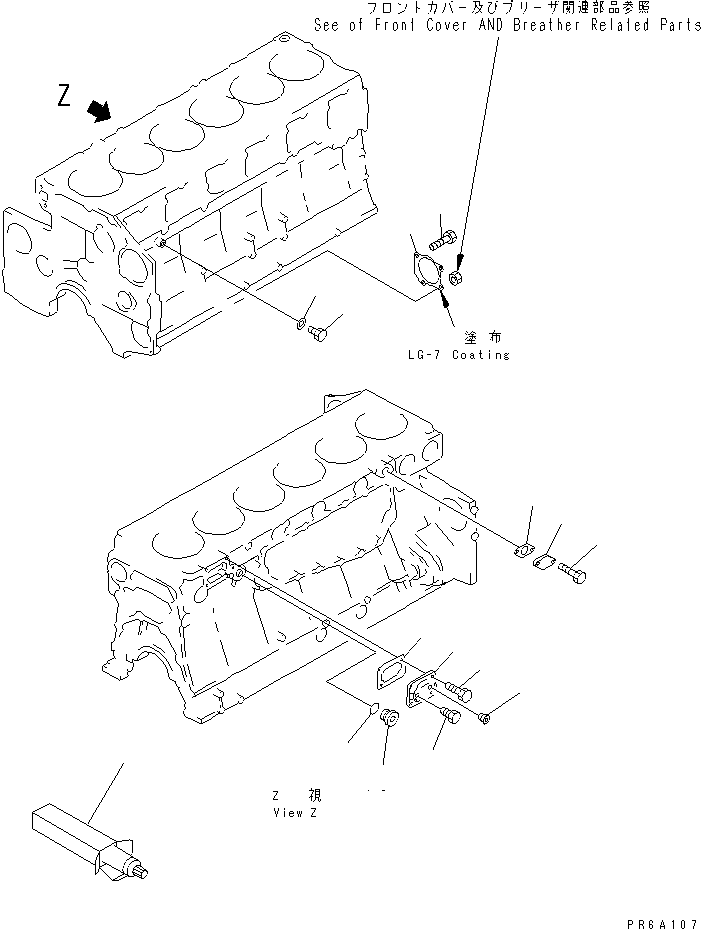 フロントカバー及びブリーザ関連部品参照
See of Front Cover AND Breather Related Parts

Z

塗 布
LG-7 Coating

Z 視
View Z

PR6A107