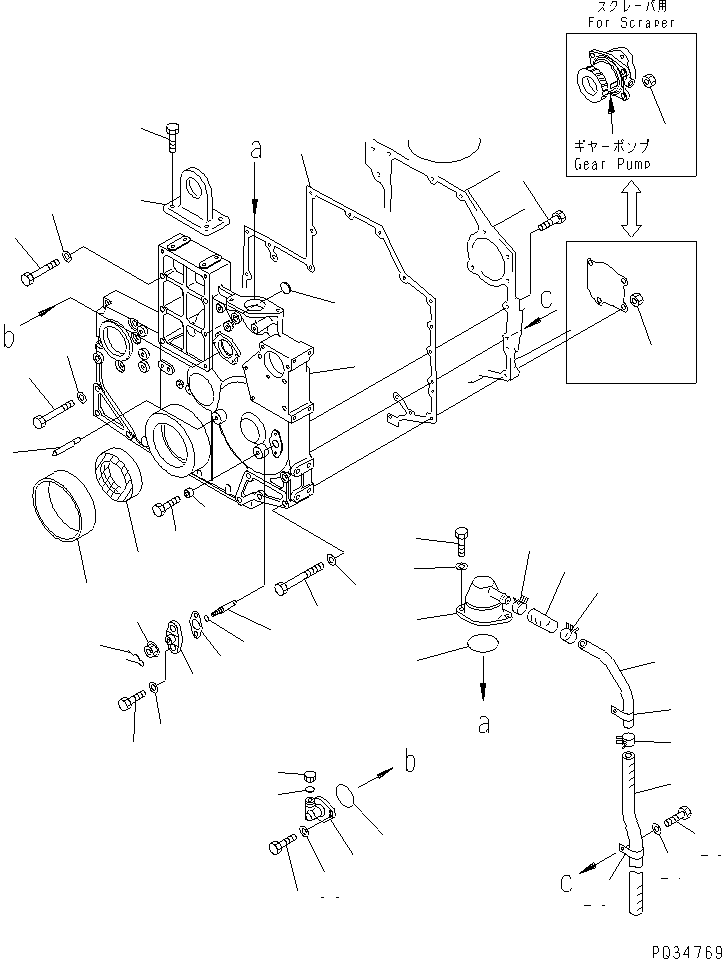 スクレーパ用
For Scraper

ギヤーポンプ
Gear Pump

a

b

c

a

b

c

PQ34769