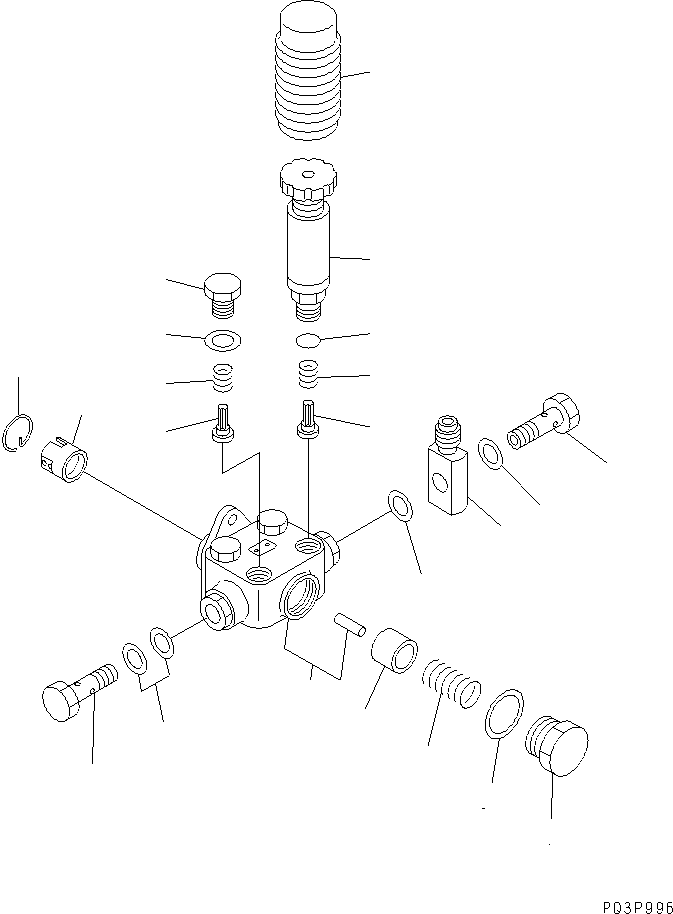 P03P996