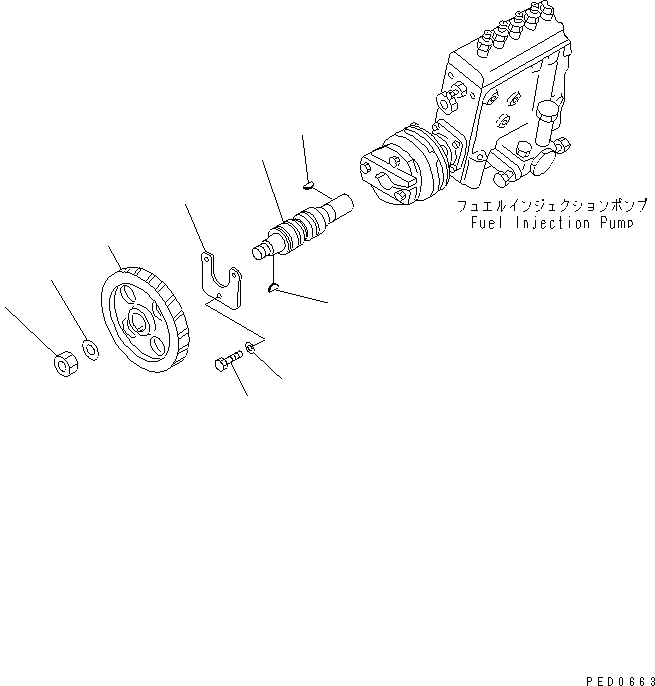 フュエルインジェクションポンプ
Fuel Injection Pump

PED0663